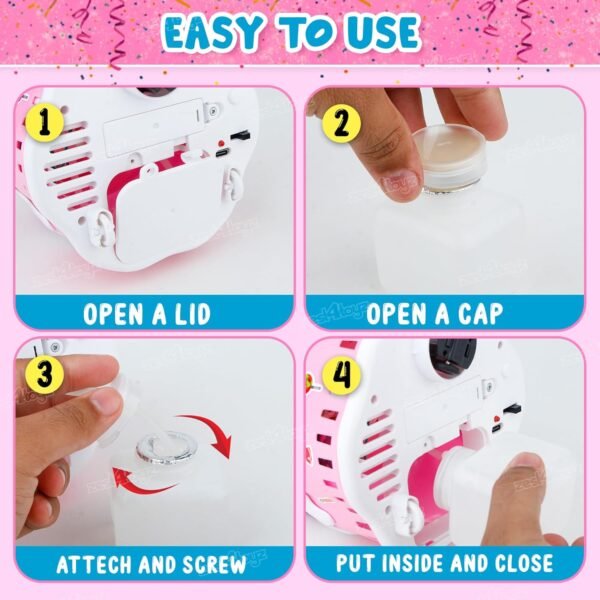 EASY TO USE

1

OPEN A LID

2

OPEN A CAP

3

ATTECH AND SCREW

4

PUT INSIDE AND CLOSE